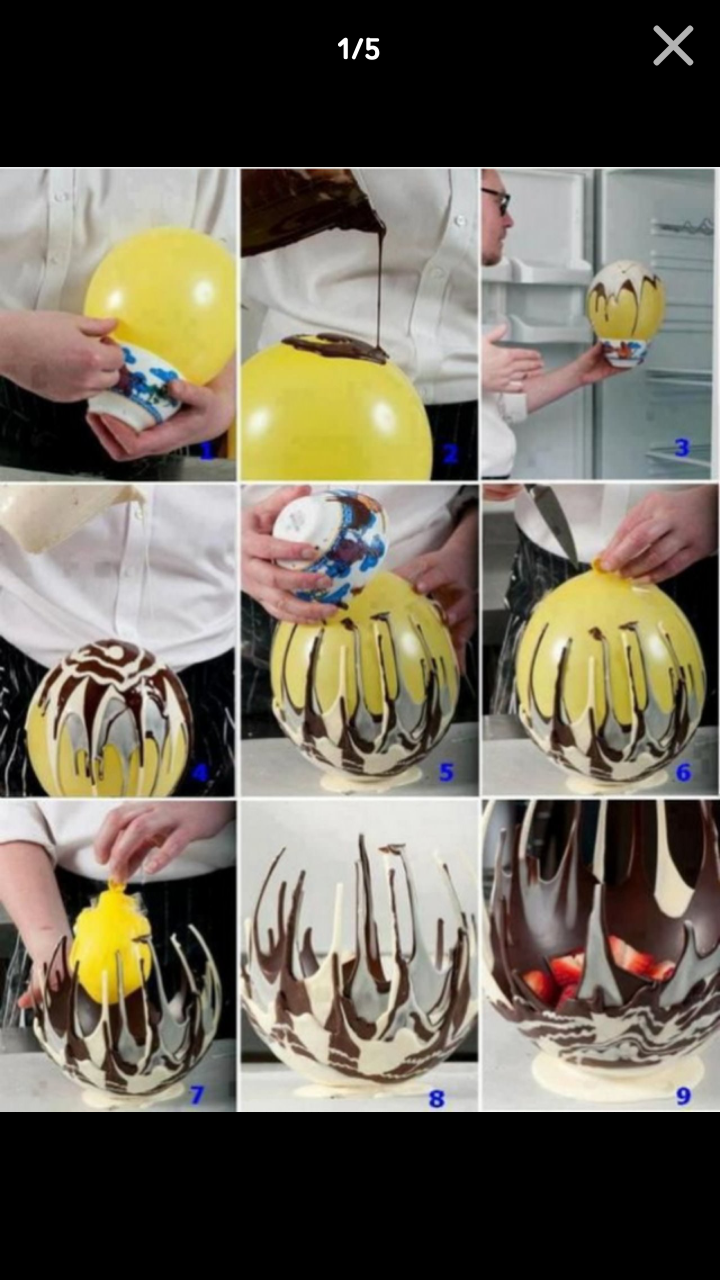 1/5

1

2

3

4

5

6

7

8

9