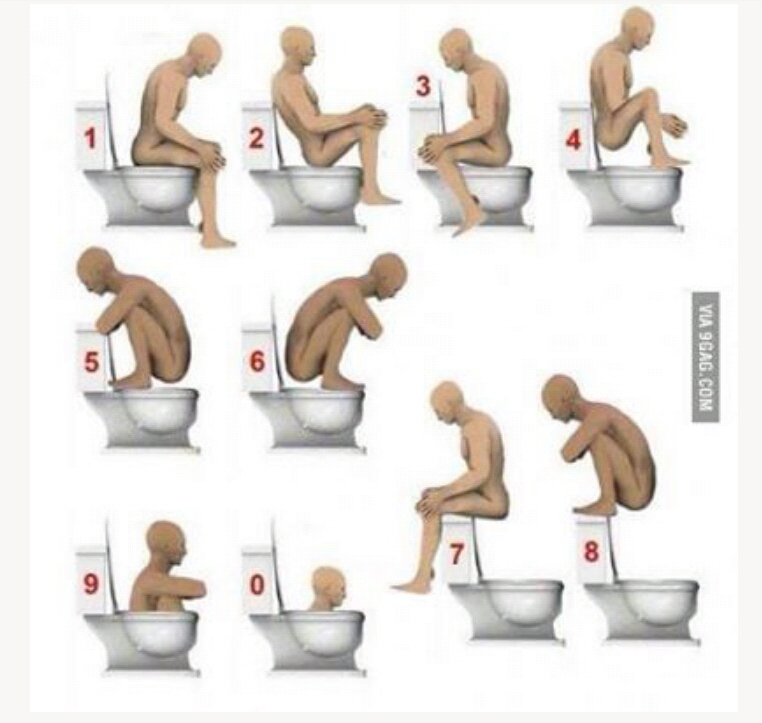 1
2
3
4
5
6
VIA 9GAG.COM
7
8
9
0